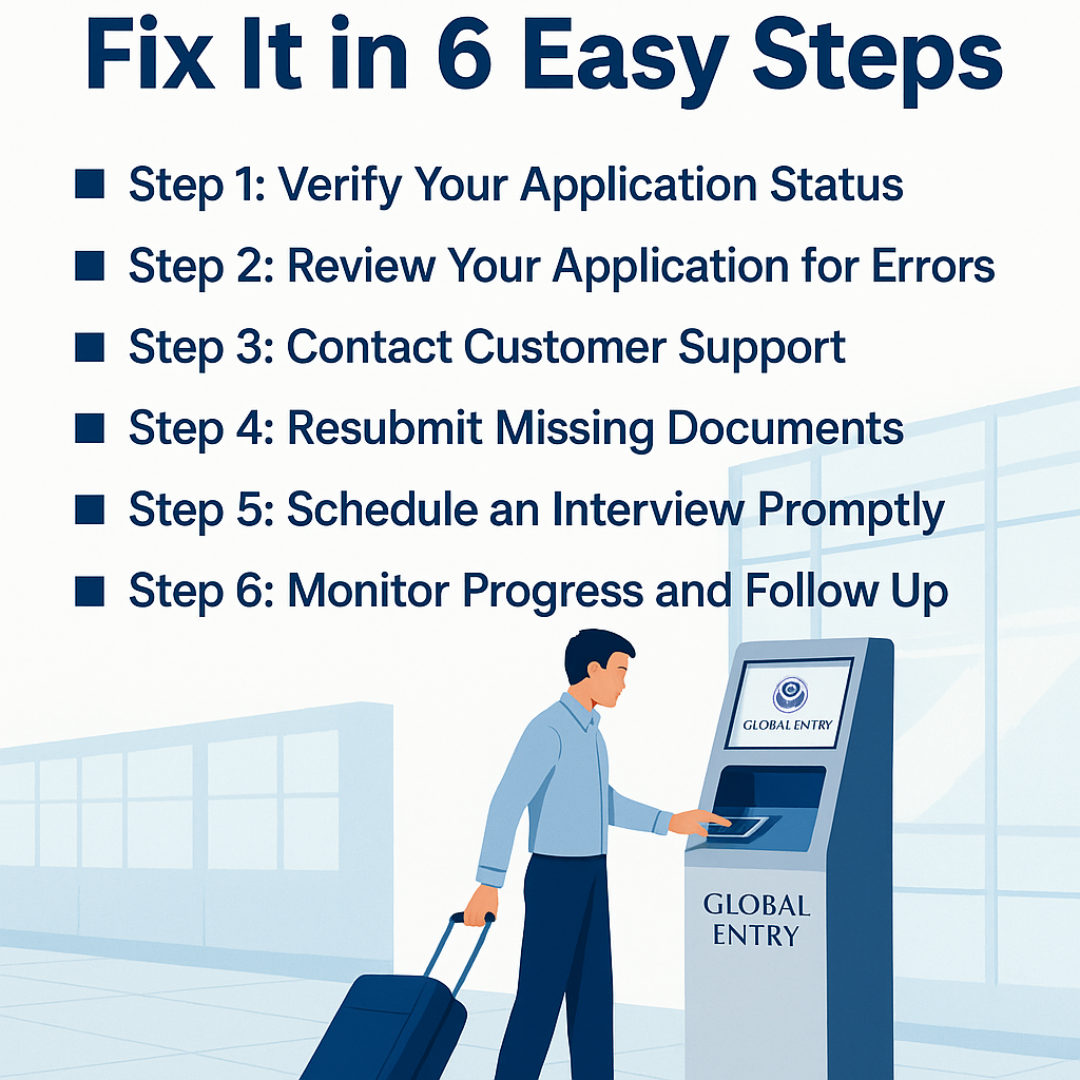 Fix It in 6 Easy Steps

■ Step 1: Verify Your Application Status
■ Step 2: Review Your Application for Errors
■ Step 3: Contact Customer Support
■ Step 4: Resubmit Missing Documents
■ Step 5: Schedule an Interview Promptly
■ Step 6: Monitor Progress and Follow Up

GLOBAL ENTRY

GLOBAL ENTRY